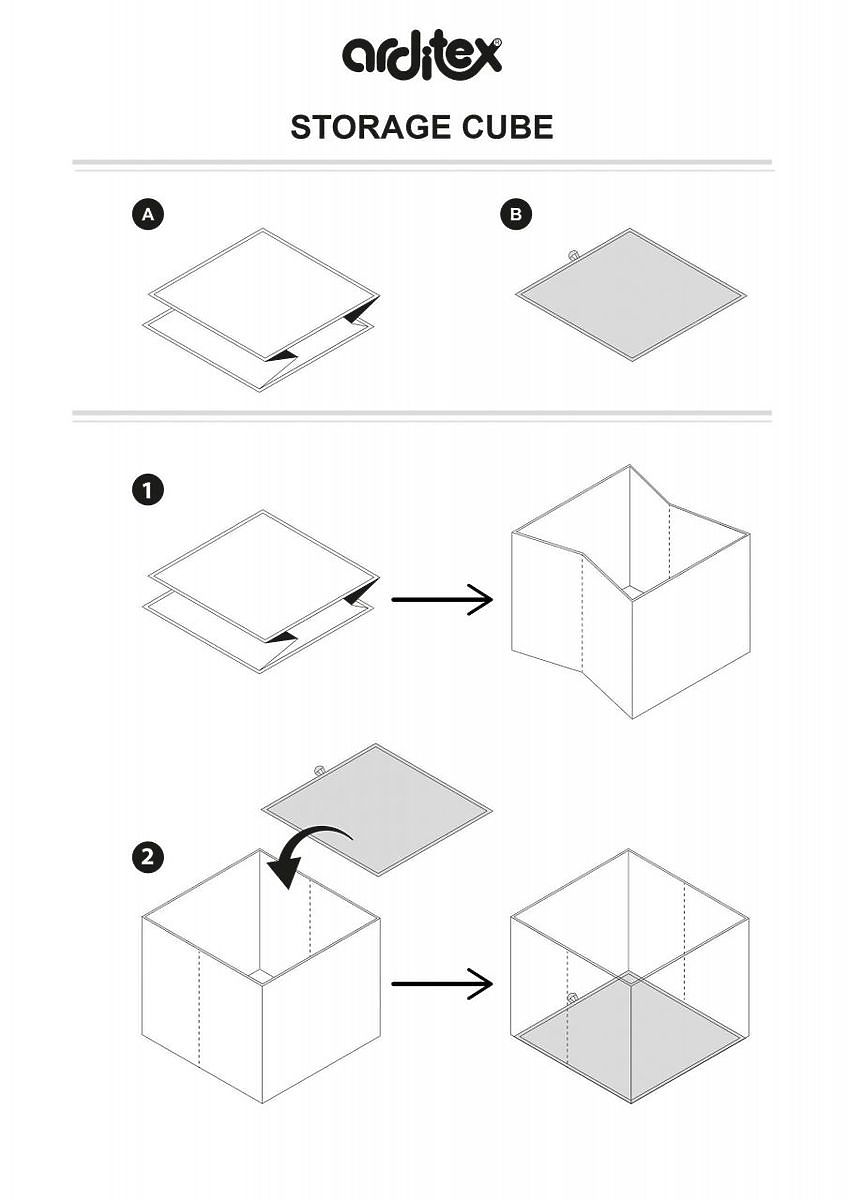 arditex®

STORAGE CUBE

A

B

1

2