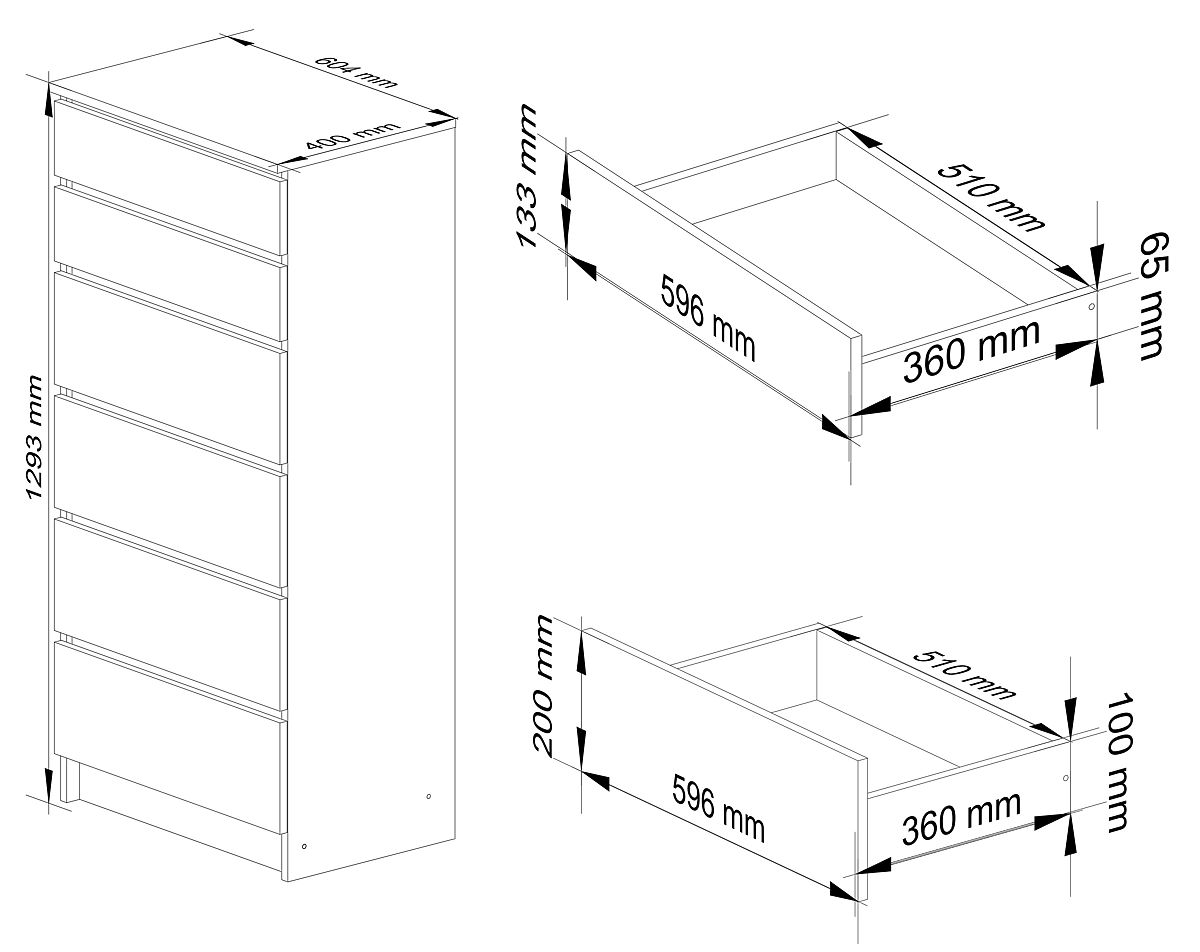 604 mm
400 mm
1293 mm
133 mm
510 mm
65 mm
596 mm
360 mm
200 mm
510 mm
100 mm
596 mm
360 mm