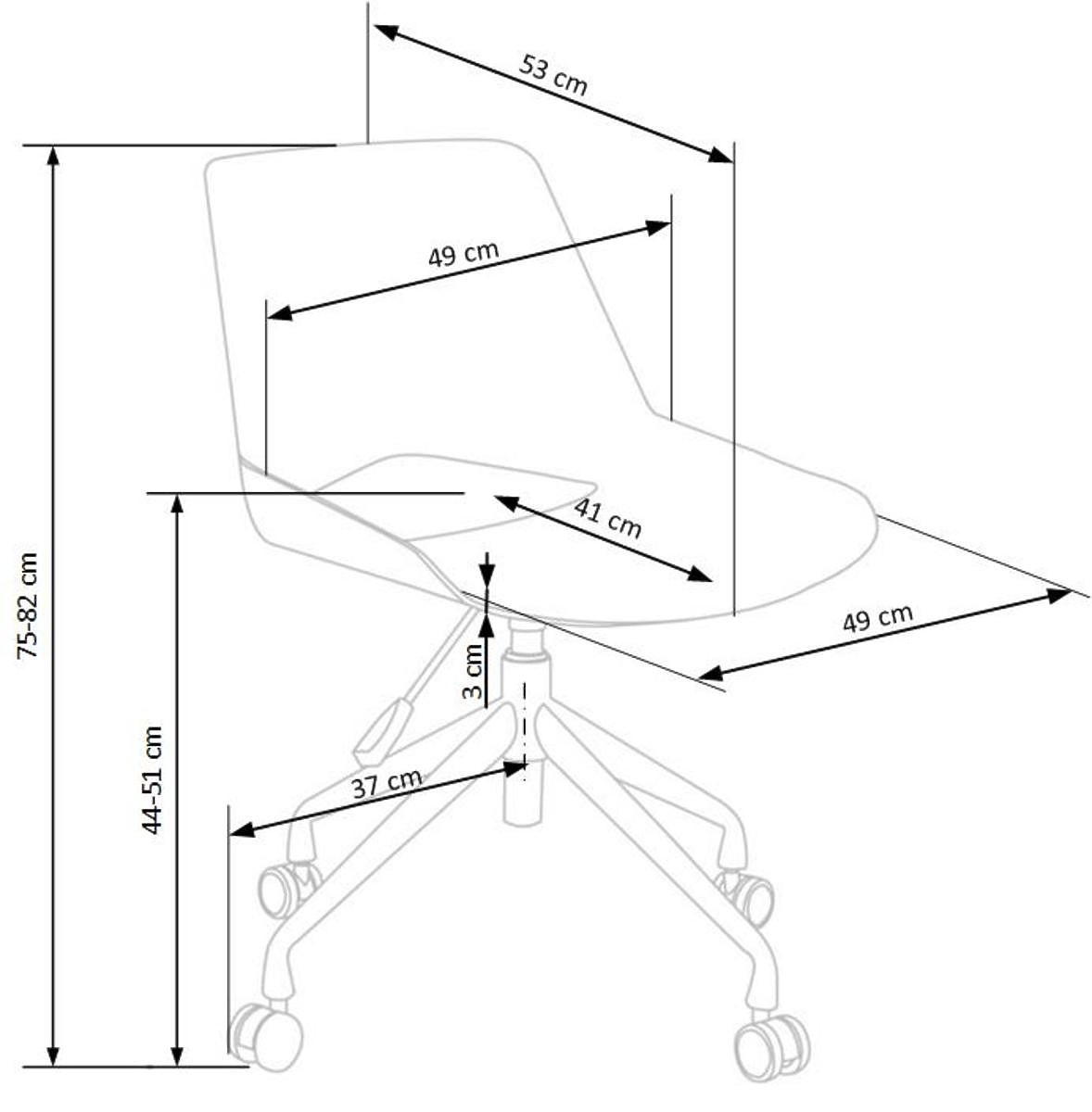 53 cm
49 cm
75-82 cm
41 cm
49 cm
3 cm
44-51 cm
37 cm